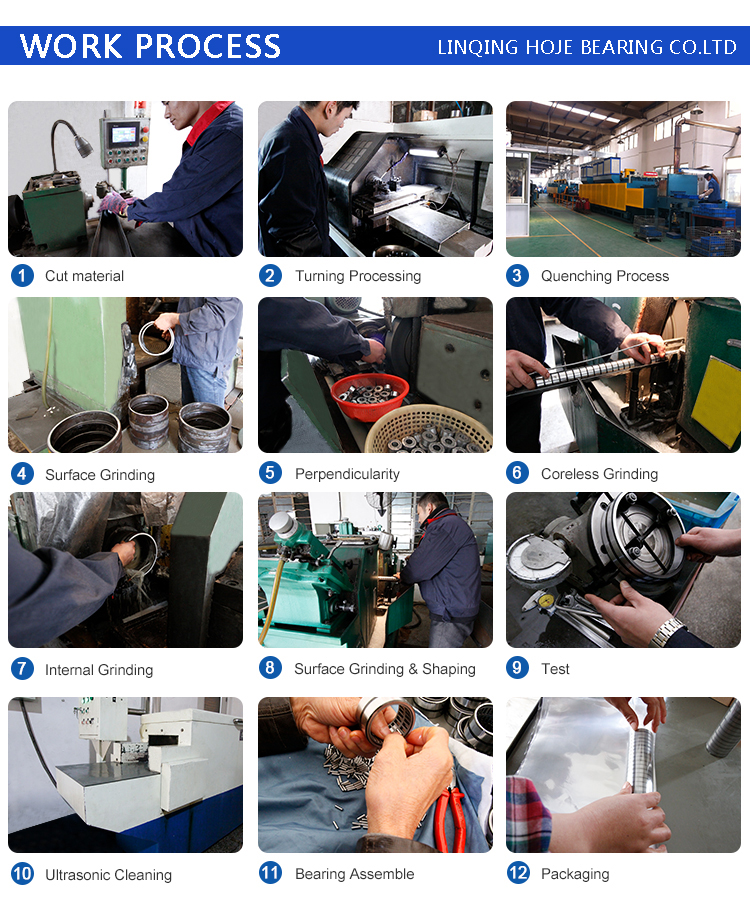 WORK PROCESS
LINQING HOJE BEARING CO.LTD

1 Cut material
2 Turning Processing
3 Quenching Process
4 Surface Grinding
5 Perpendicularity
6 Coreless Grinding
7 Internal Grinding
8 Surface Grinding & Shaping
9 Test
10 Ultrasonic Cleaning
11 Bearing Assemble
12 Packaging